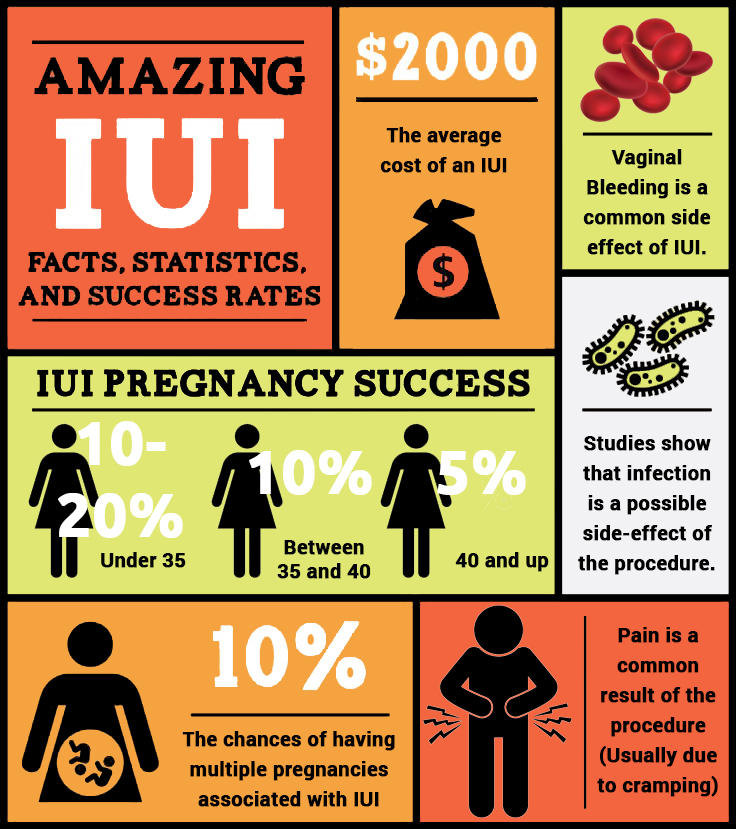 AMAZING
IUI
FACTS, STATISTICS, AND SUCCESS RATES

$2000
The average cost of an IUI

$

Vaginal Bleeding is a common side effect of IUI.

IUI PREGNANCY SUCCESS

10-20%
Under 35

10%
Between 35 and 40

5%
40 and up

Studies show that infection is a possible side-effect of the procedure.

10%
The chances of having multiple pregnancies associated with IUI

Pain is a common result of the procedure (Usually due to cramping)